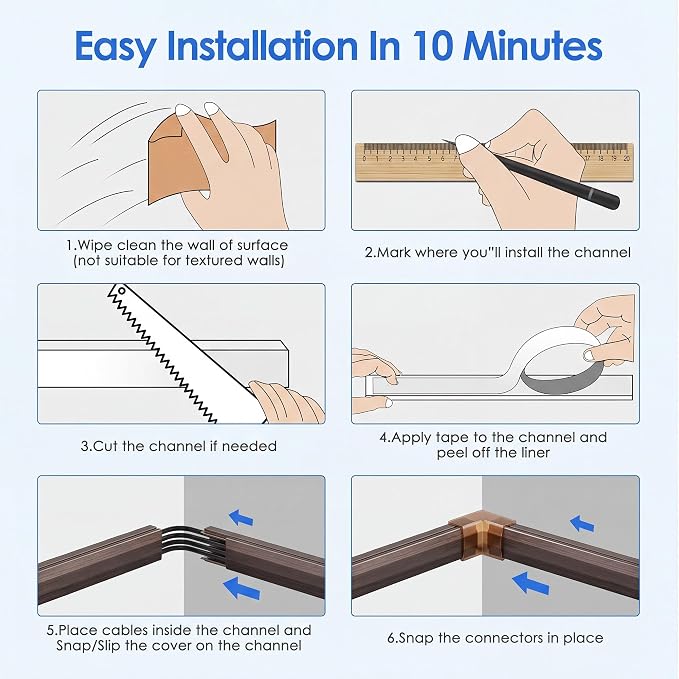 Easy Installation In 10 Minutes

0 1 2 3 4 5 6 7 17 18 19 20

1.Wipe clean the wall of surface (not suitable for textured walls)

2.Mark where you"ll install the channel

3.Cut the channel if needed

4.Apply tape to the channel and peel off the liner

5.Place cables inside the channel and Snap/Slip the cover on the channel

6.Snap the connectors in place