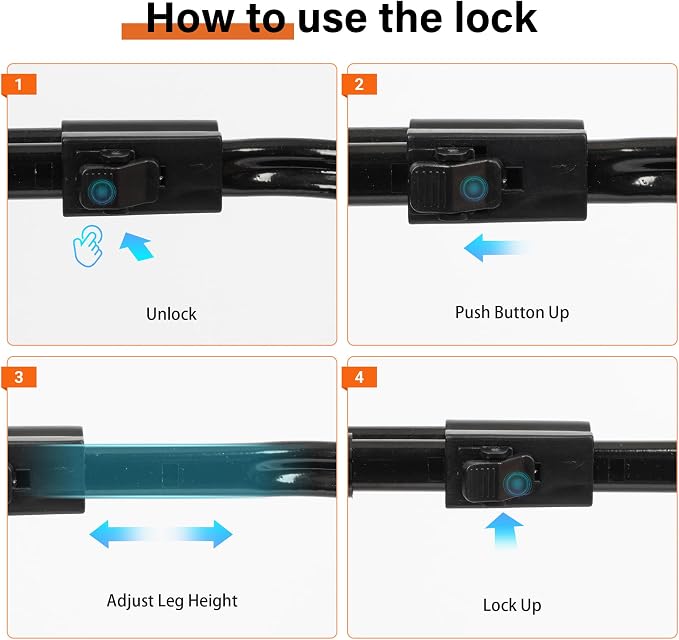 How to use the lock

1

Unlock

2

Push Button Up

3

Adjust Leg Height

4

Lock Up