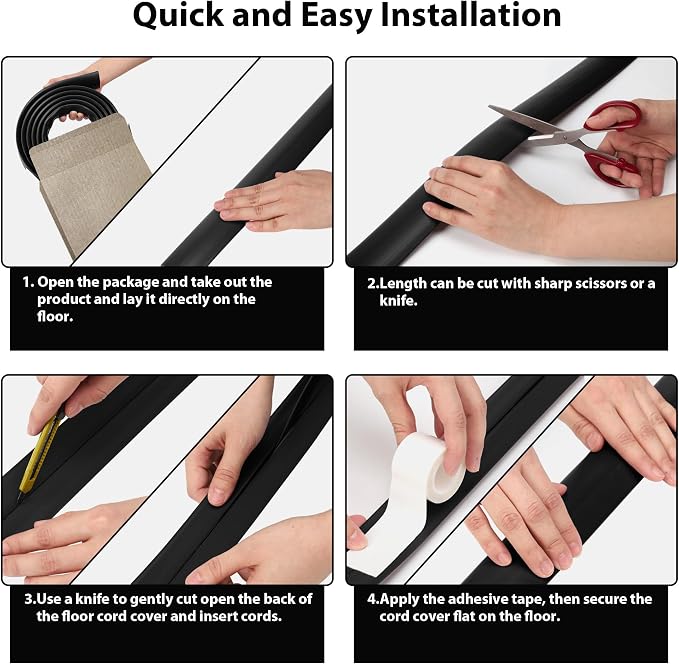 Quick and Easy Installation

1. Open the package and take out the product and lay it directly on the floor.

2.Length can be cut with sharp scissors or a knife.

3.Use a knife to gently cut open the back of the floor cord cover and insert cords.

4.Apply the adhesive tape, then secure the cord cover flat on the floor.