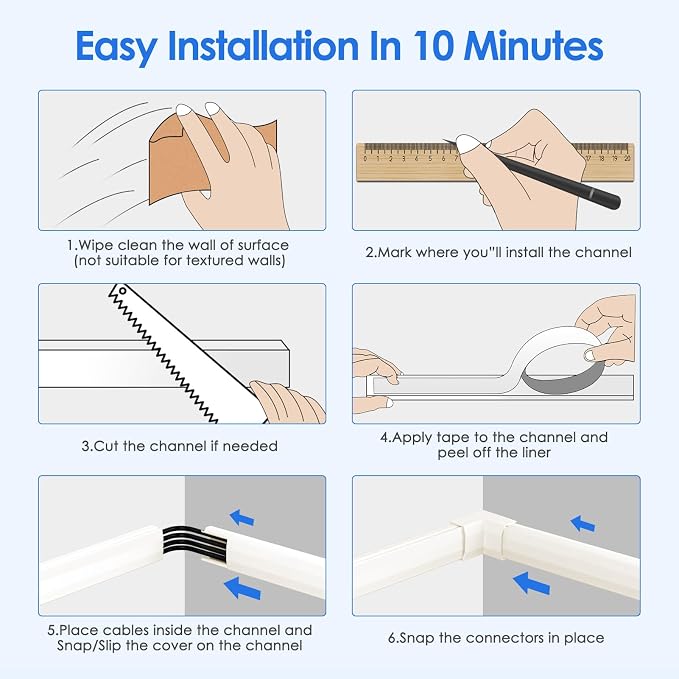 Easy Installation In 10 Minutes

0 1 2 3 4 5 6 7 17 18 19 20

1.Wipe clean the wall of surface (not suitable for textured walls)

2.Mark where you''ll install the channel

3.Cut the channel if needed

4.Apply tape to the channel and peel off the liner

5.Place cables inside the channel and Snap/Slip the cover on the channel

6.Snap the connectors in place